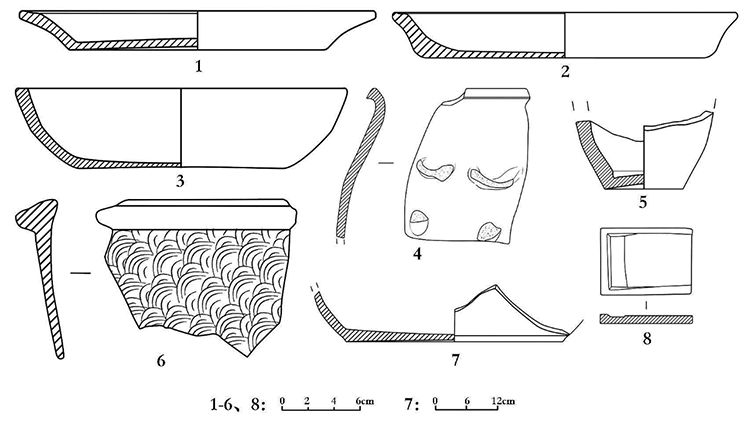 1

2

3

4

5

6

7

8

1-6、8: 0 2 4 6cm 7: 0 6 12cm