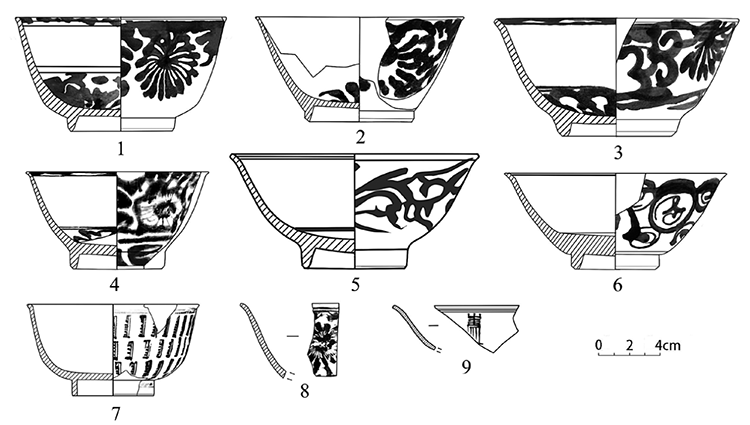 1
2
3
4
5
6
7
8
9
0 2 4cm